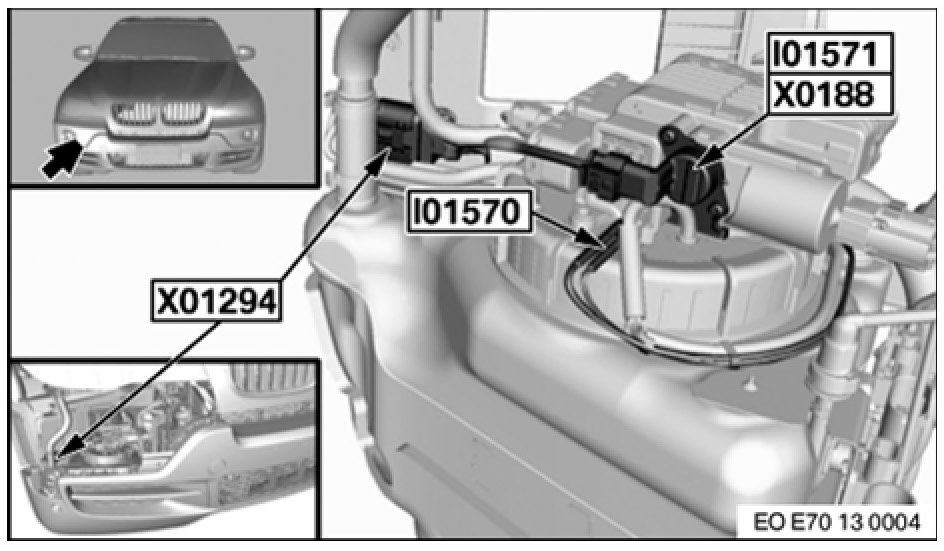 I01571
X0188
I01570
X01294
EO E70 13 0004