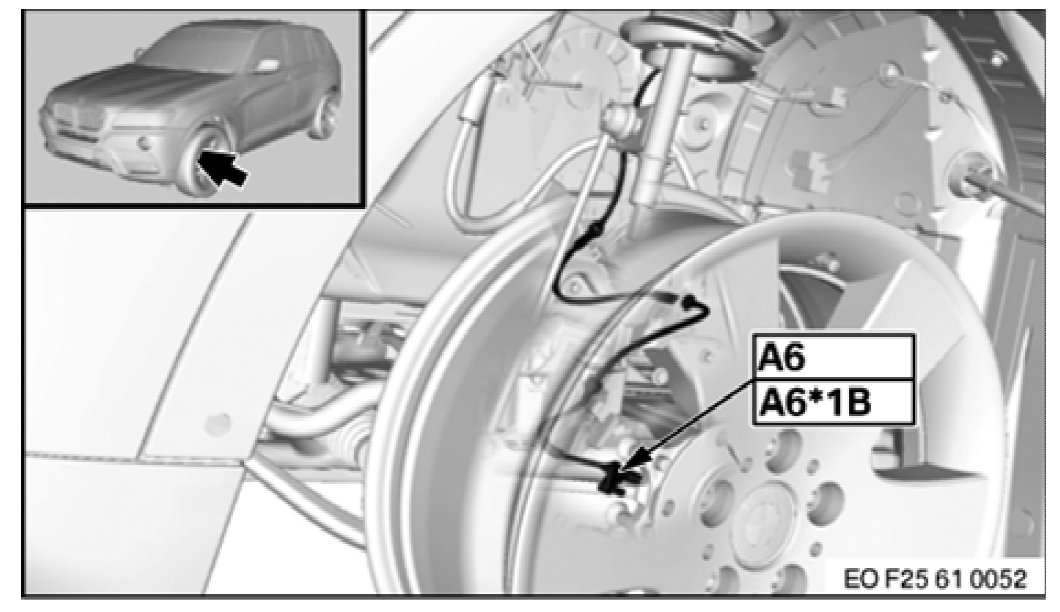 A6
A6*1B
EO F25 61 0052