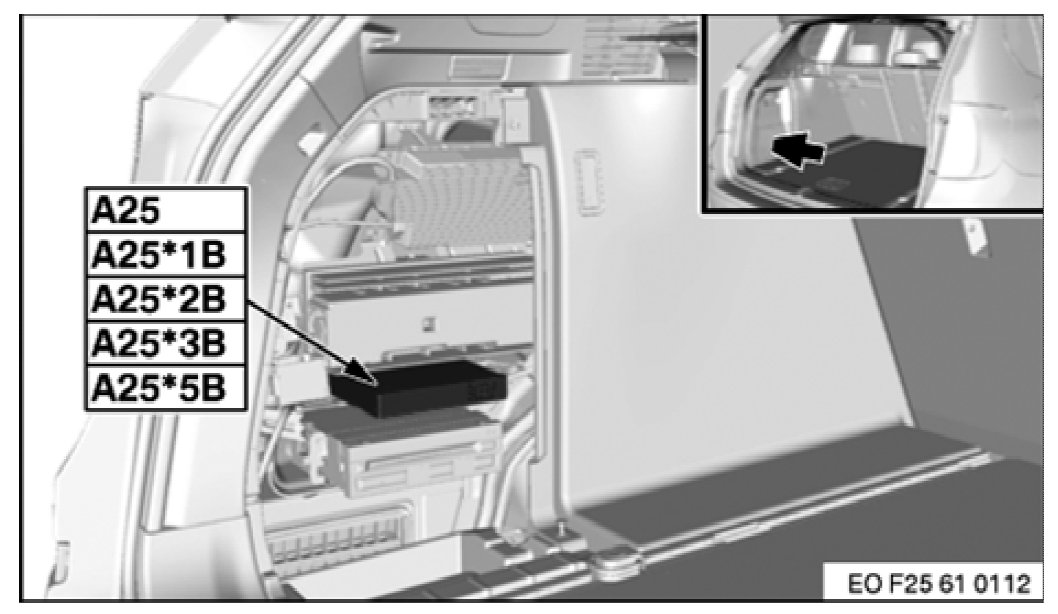 A25
A25*1B
A25*2B
A25*3B
A25*5B

EO F25 61 0112