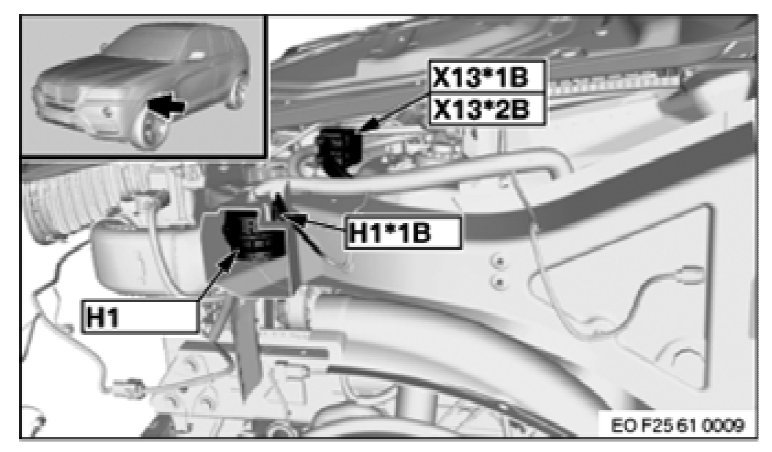 X13*1B
X13*2B
H1*1B
H1
EO F25 61 0009