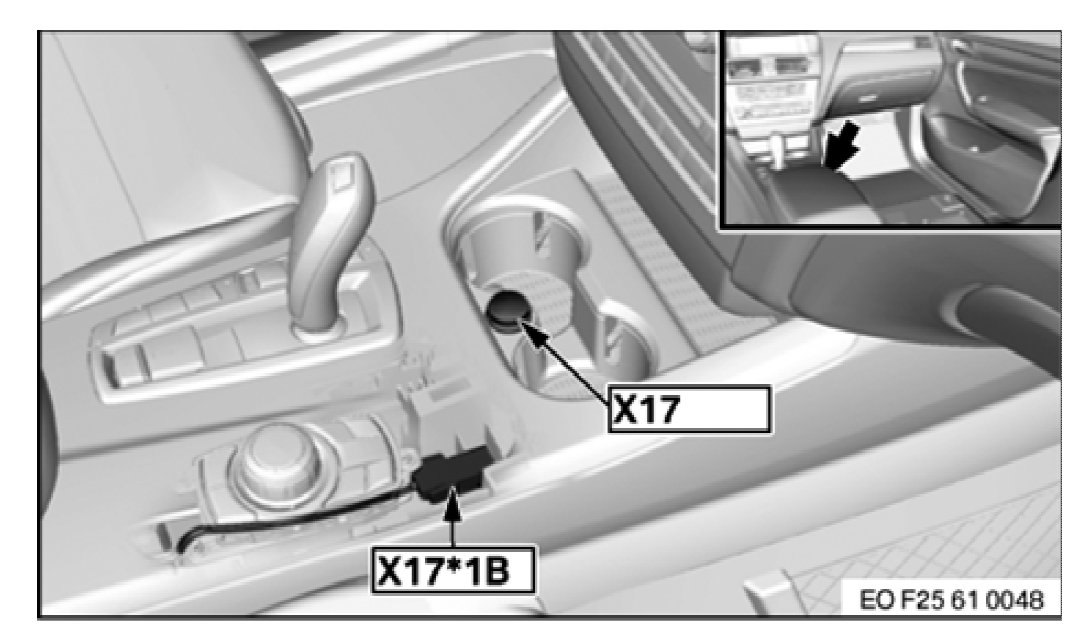 X17

X17*1B

EO F25 61 0048