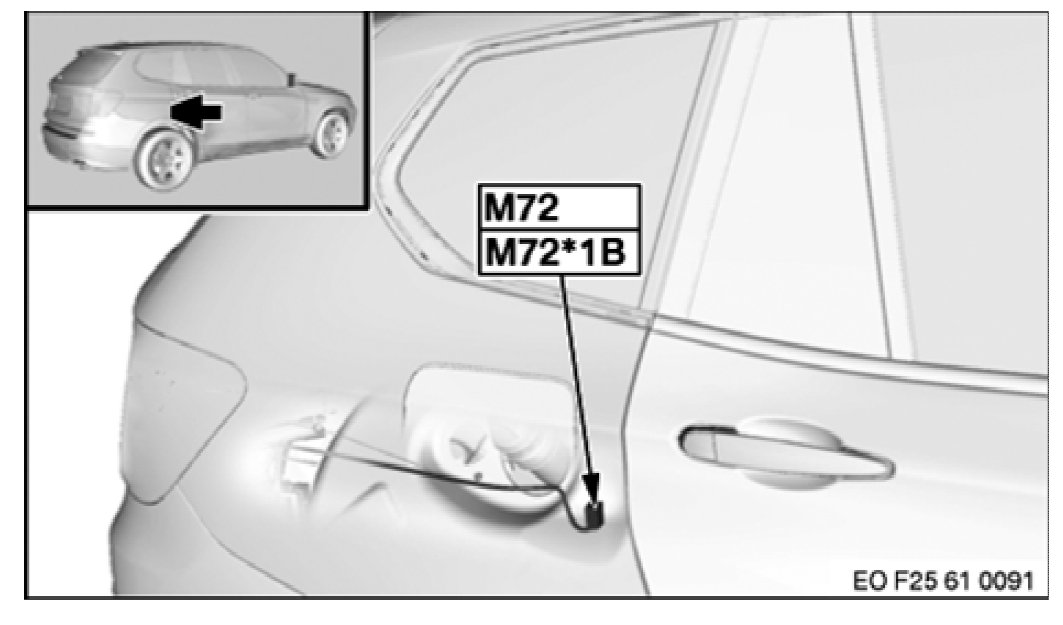 M72
M72*1B

EO F25 61 0091