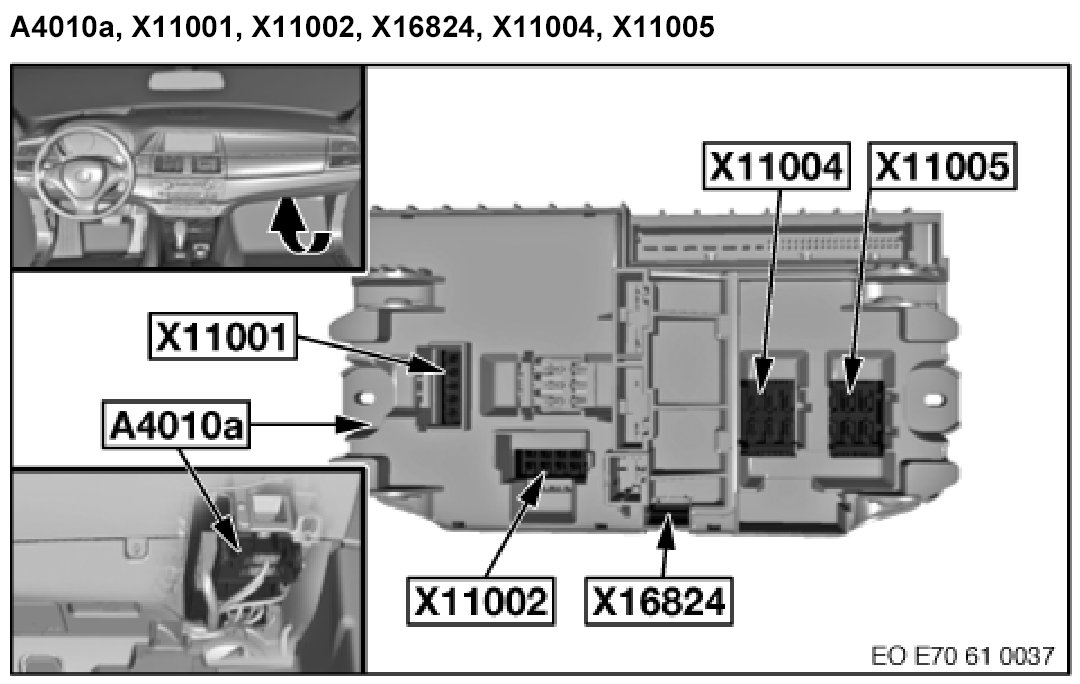 A4010a, X11001, X11002, X16824, X11004, X11005

X11004
X11005
X11001
A4010a
X11002
X16824
EO E70 61 0037