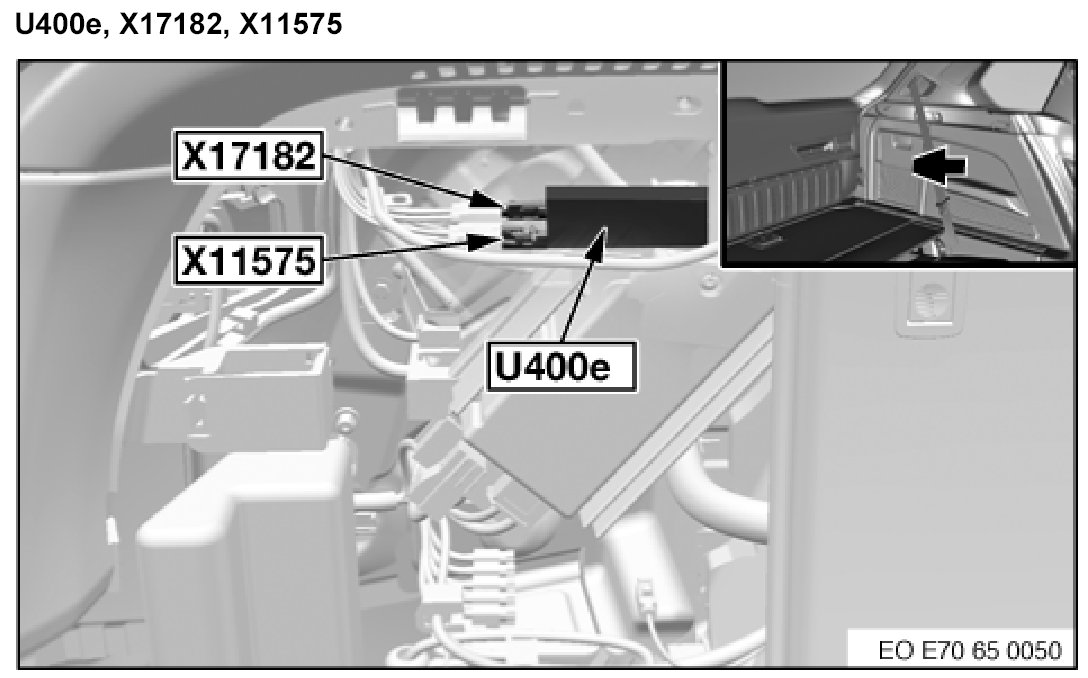 U400e, X17182, X11575

X17182

X11575

U400e

EO E70 65 0050