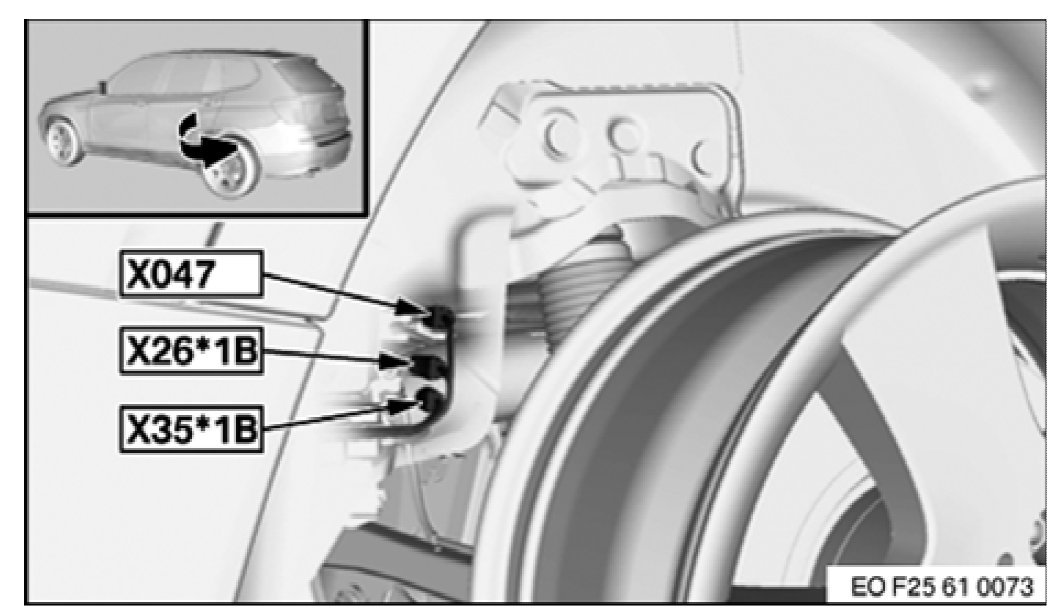 X047
X26*1B
X35*1B
EO F25 61 0073