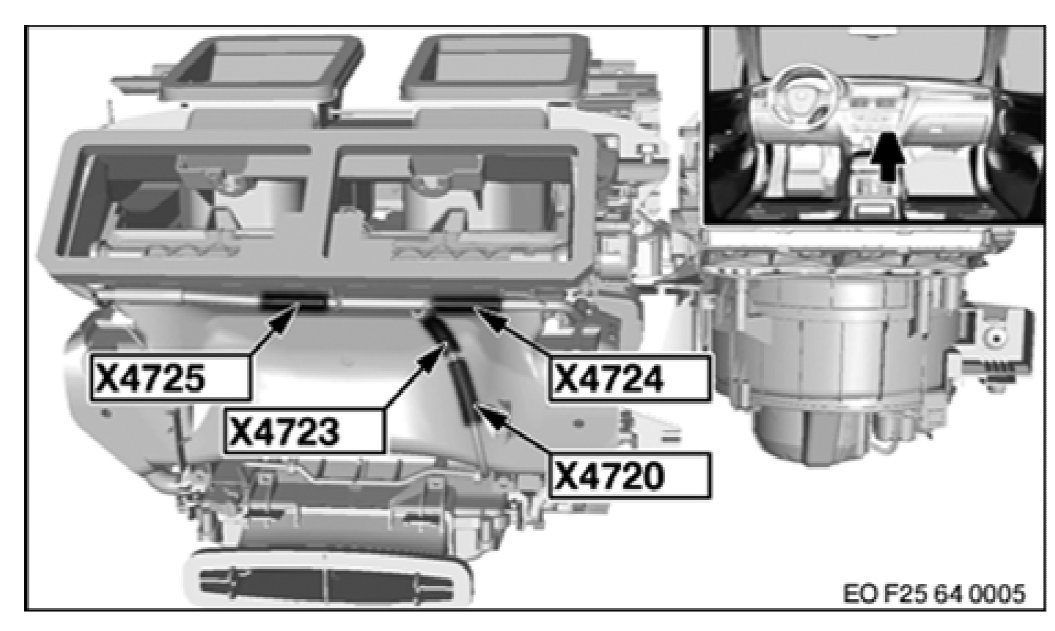 X4725
X4723
X4724
X4720
EO F25 64 0005