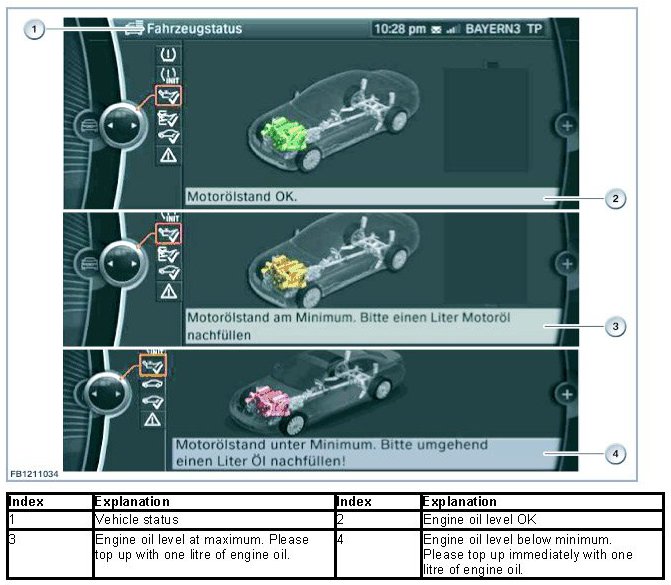 1

Fahrzeugstatus

10:28 pm BAYERN3 TP

INIT

Motorölstand OK.

2

INIT

Motorölstand am Minimum. Bitte einen Liter Motoröl nachfüllen

3

INIT

Motorölstand unter Minimum. Bitte umgehend einen Liter Öl nachfüllen!

4

FB1211034

| Index | Explanation | Index | Explanation |
|---|---|---|---|
| 1 | Vehicle status | 2 | Engine oil level OK |
| 3 | Engine oil level at maximum. Please top up with one litre of engine oil. | 4 | Engine oil level below minimum. Please top up immediately with one litre of engine oil. |