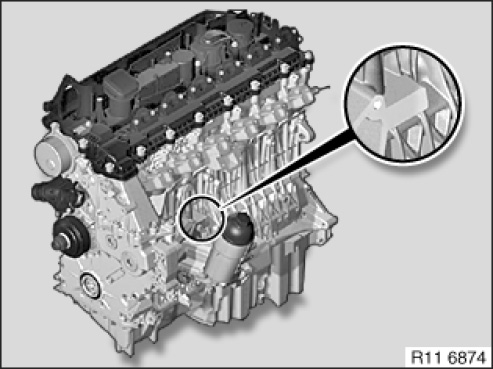 R11 6874