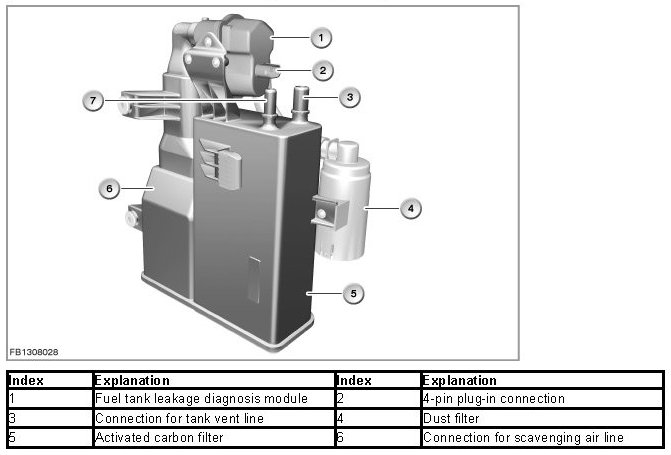 1
2
7
3
6
4
5
FB1308028

| Index | Explanation | Index | Explanation |
|---|---|---|---|
| 1 | Fuel tank leakage diagnosis module | 2 | 4-pin plug-in connection |
| 3 | Connection for tank vent line | 4 | Dust filter |
| 5 | Activated carbon filter | 6 | Connection for scavenging air line |