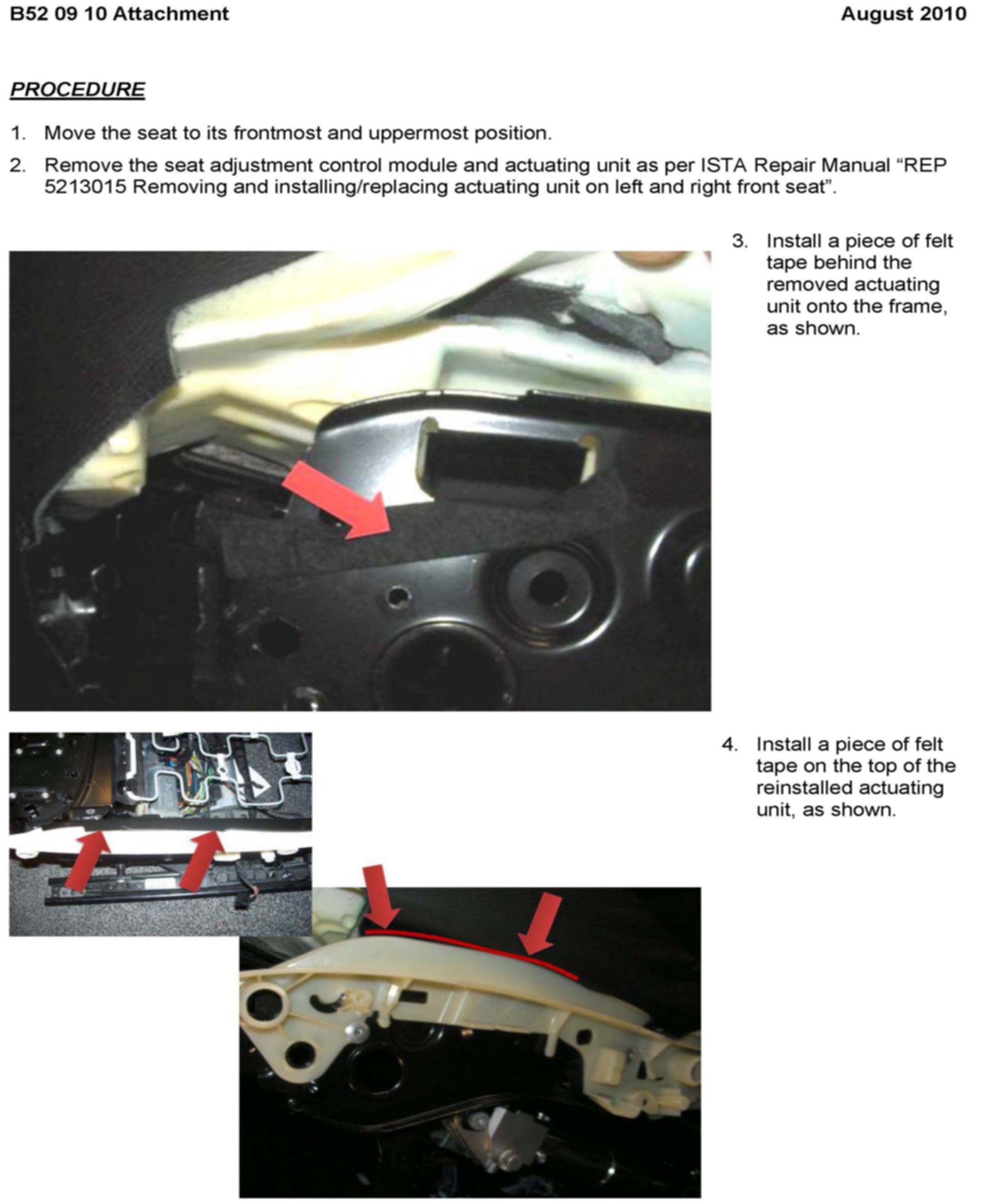 B52 09 10 Attachment

August 2010

PROCEDURE

1. Move the seat to its frontmost and uppermost position.

2. Remove the seat adjustment control module and actuating unit as per ISTA Repair Manual “REP 5213015 Removing and installing/replacing actuating unit on left and right front seat”.

3. Install a piece of felt tape behind the removed actuating unit onto the frame, as shown.

4. Install a piece of felt tape on the top of the reinstalled actuating unit, as shown.