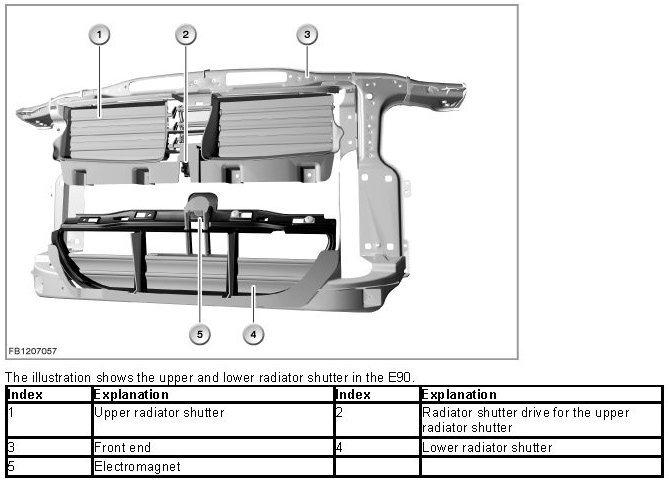 1
2
3
5
4
FB1207057

The illustration shows the upper and lower radiator shutter in the E90.

| Index | Explanation | Index | Explanation |
|---|---|---|---|
| 1 | Upper radiator shutter | 2 | Radiator shutter drive for the upper radiator shutter |
| 3 | Front end | 4 | Lower radiator shutter |
| 5 | Electromagnet | | |