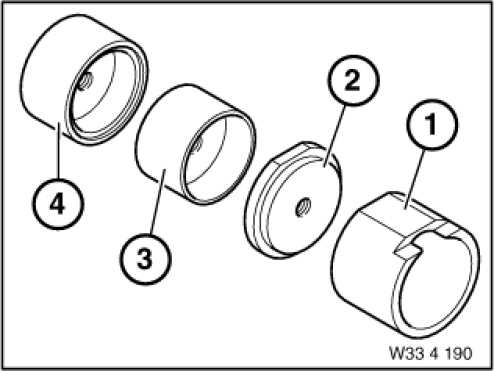 4
3
2
1
W33 4 190