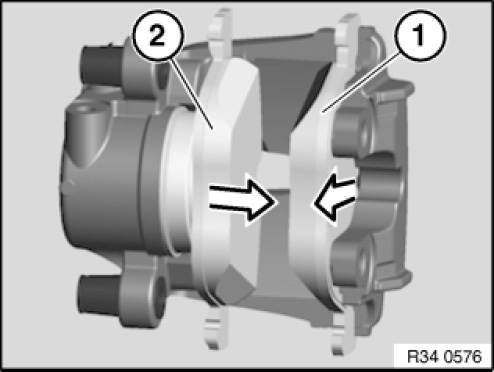 2
1
R34 0576