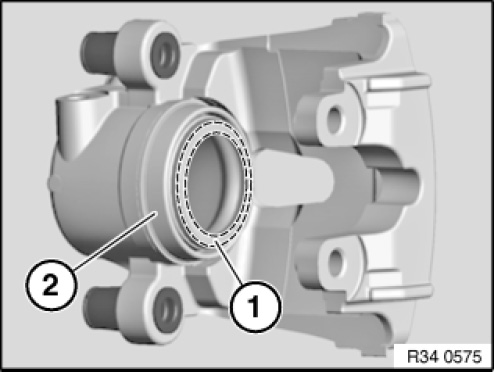 2

1

R34 0575