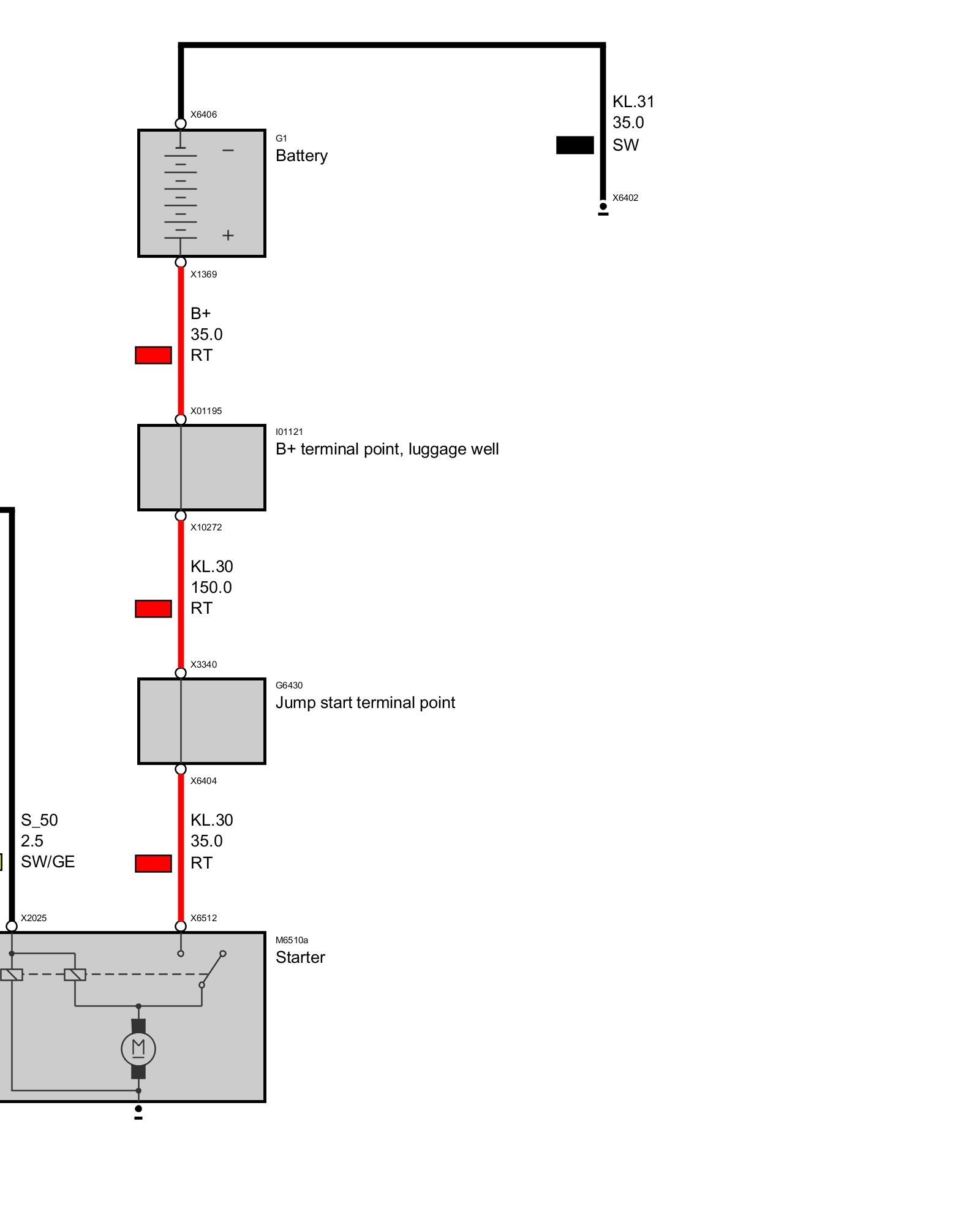 X6406

G1
Battery

−

+

KL.31
35.0
SW

X6402

X1369

B+
35.0
RT

X01195

I01121
B+ terminal point, luggage well

X10272

KL.30
150.0
RT

X3340

G6430
Jump start terminal point

X6404

S_50
2.5
SW/GE

KL.30
35.0
RT

X2025

X6512

M6510a
Starter

M