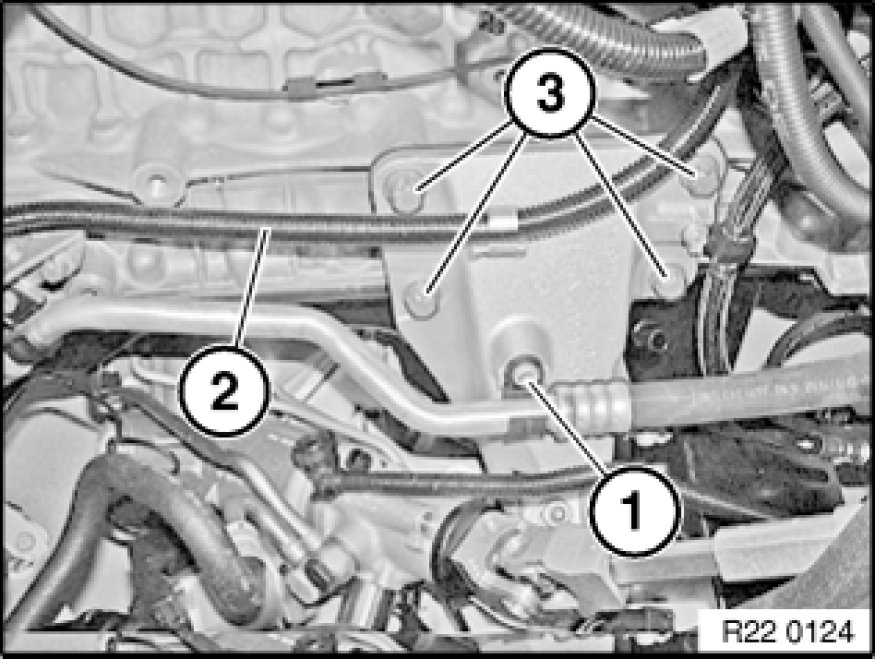 3
2
1
R22 0124