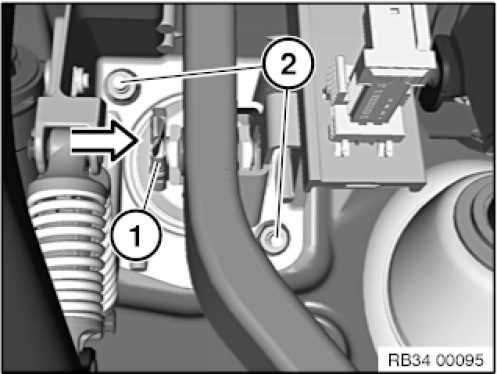 2
1
RB34 00095