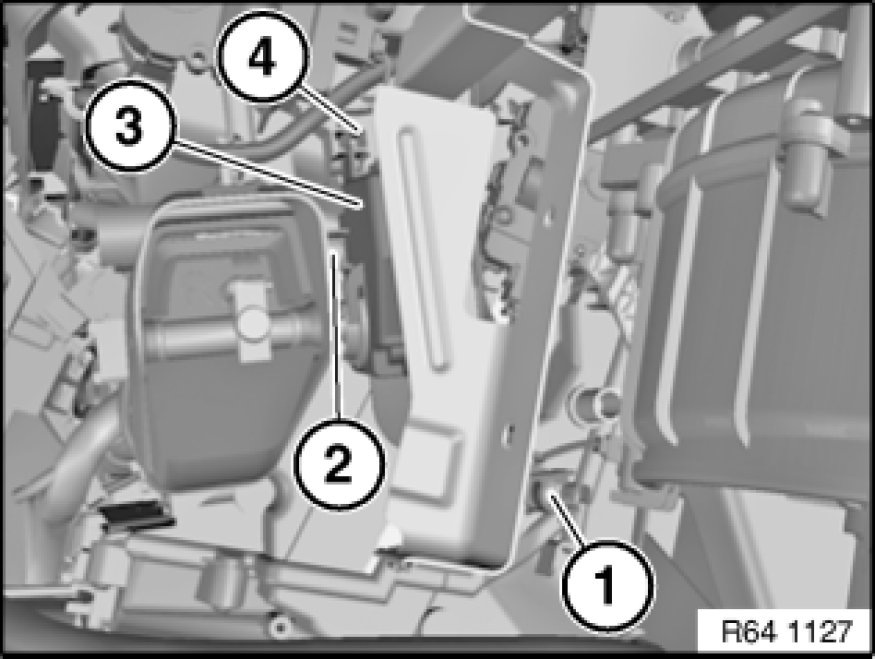 4
3
2
1
R64 1127