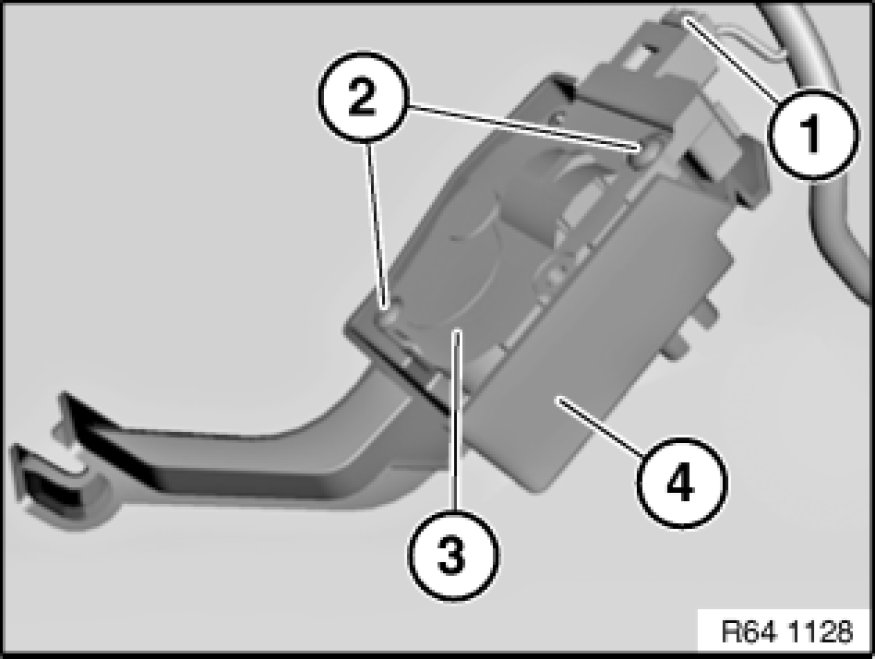 2
1
4
3
R64 1128