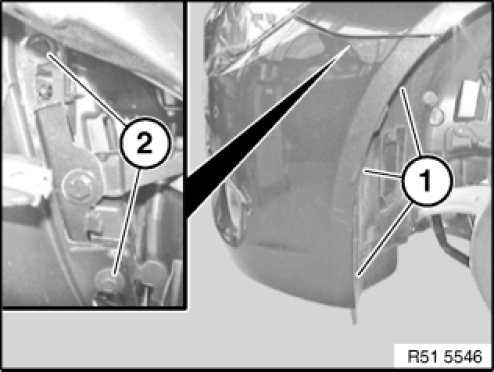 2

1

R51 5546