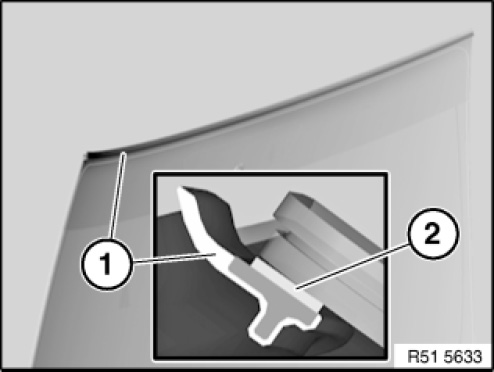 1
2
R51 5633