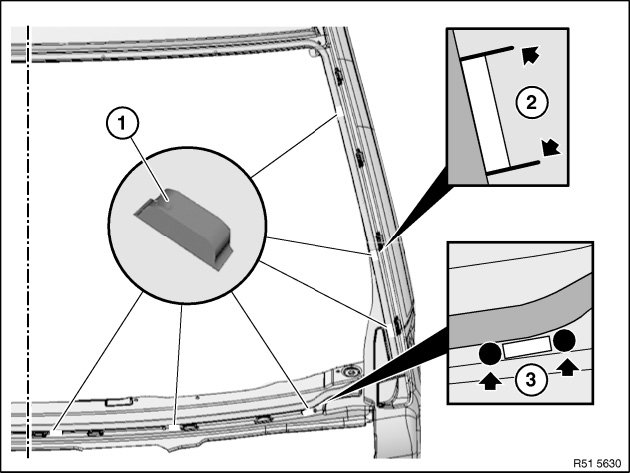 1
2
3
R51 5630