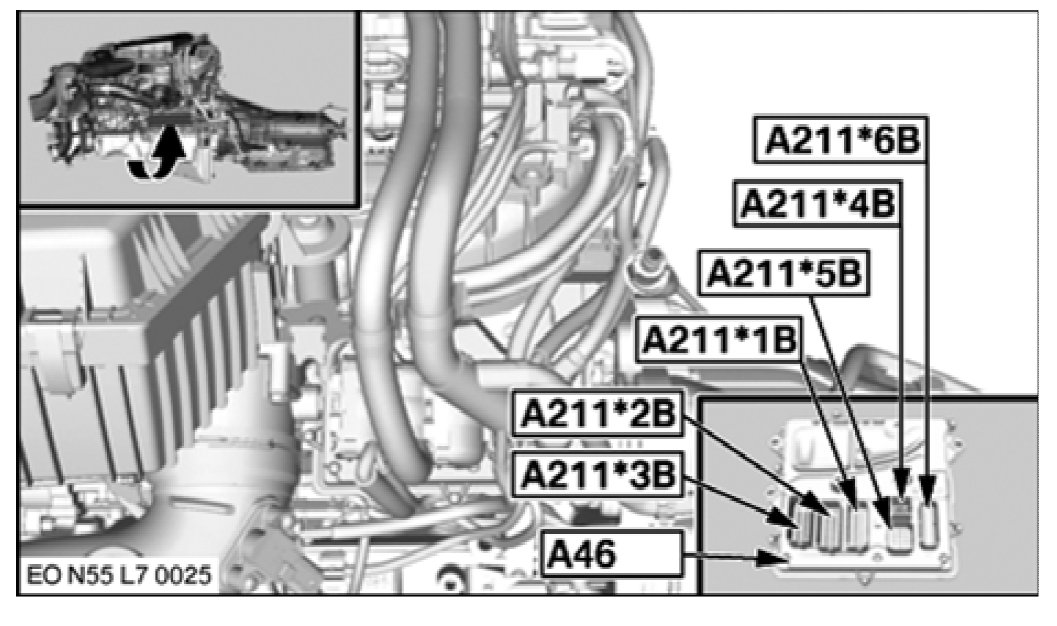 A211*6B
A211*4B
A211*5B
A211*1B
A211*2B
A211*3B
A46
EO N55 L7 0025