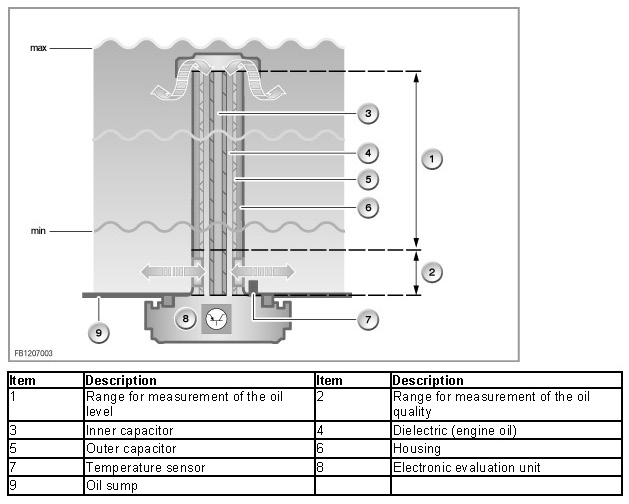 max

min

3

4

5

6

1

2

7

8

9

FB1207003

| Item | Description | Item | Description |
|---|---|---|---|
| 1 | Range for measurement of the oil level | 2 | Range for measurement of the oil quality |
| 3 | Inner capacitor | 4 | Dielectric (engine oil) |
| 5 | Outer capacitor | 6 | Housing |
| 7 | Temperature sensor | 8 | Electronic evaluation unit |
| 9 | Oil sump | | |