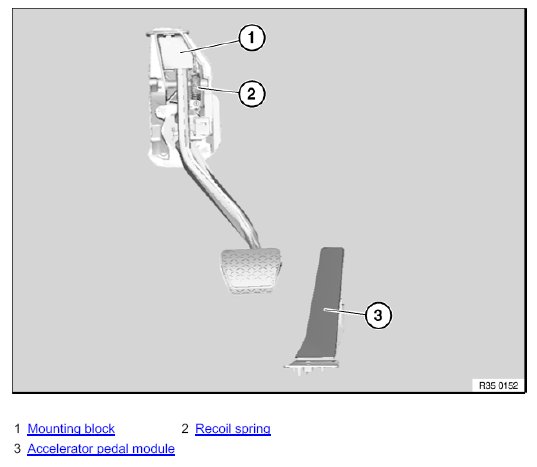 1

2

3

R35 0152

1 Mounting block 2 Recoil spring

3 Accelerator pedal module