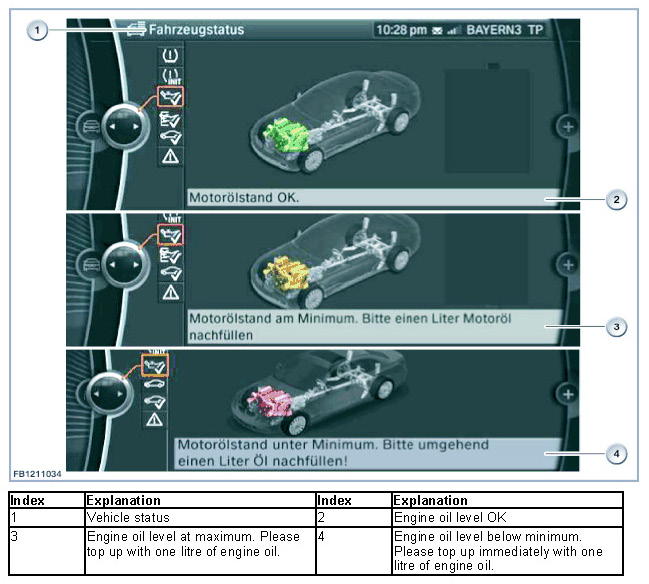 1

Fahrzeugstatus

10:28 pm BAYERN3 TP

INIT

Motorölstand OK.

2

INIT

Motorölstand am Minimum. Bitte einen Liter Motoröl nachfüllen

3

INIT

Motorölstand unter Minimum. Bitte umgehend einen Liter Öl nachfüllen!

4

FB1211034

| Index | Explanation | Index | Explanation |
|---|---|---|---|
| 1 | Vehicle status | 2 | Engine oil level OK |
| 3 | Engine oil level at maximum. Please top up with one litre of engine oil. | 4 | Engine oil level below minimum. Please top up immediately with one litre of engine oil. |