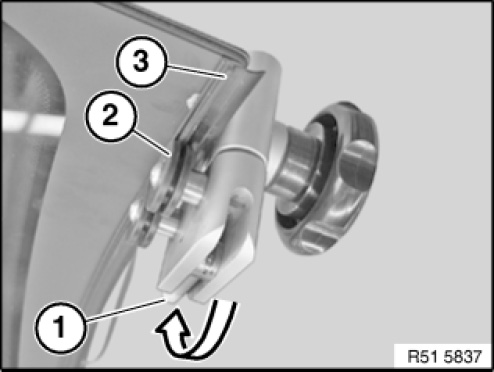 3
2
1
R51 5837