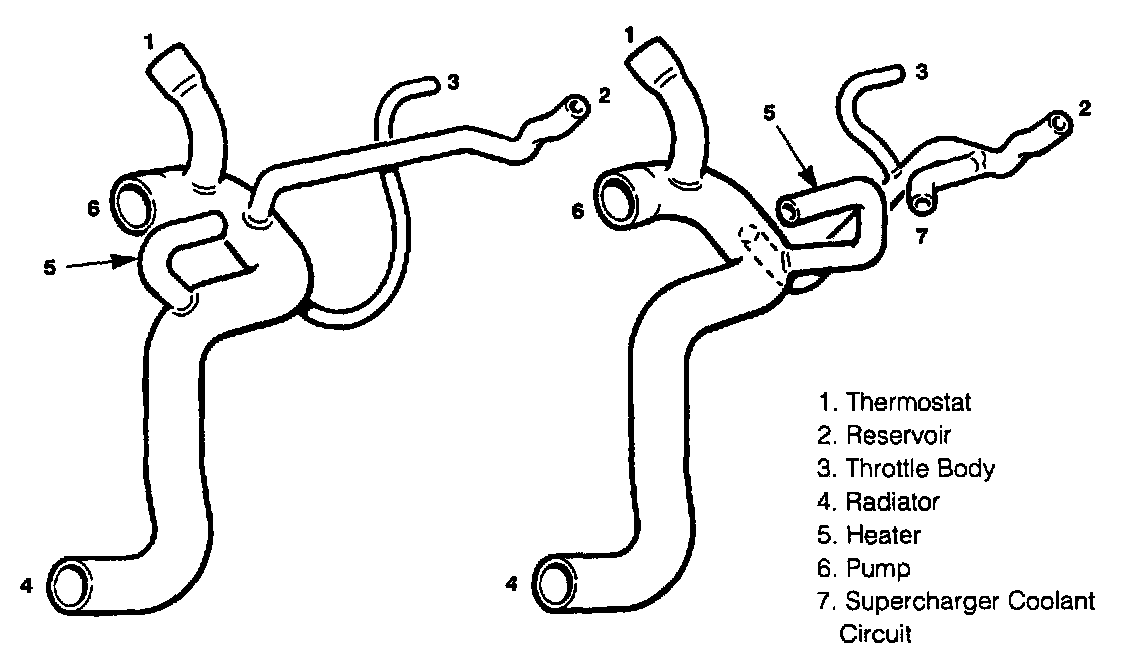 1
3
2
6
5
4

1
3
5
2
6
7
4

1. Thermostat
2. Reservoir
3. Throttle Body
4. Radiator
5. Heater
6. Pump
7. Supercharger Coolant Circuit