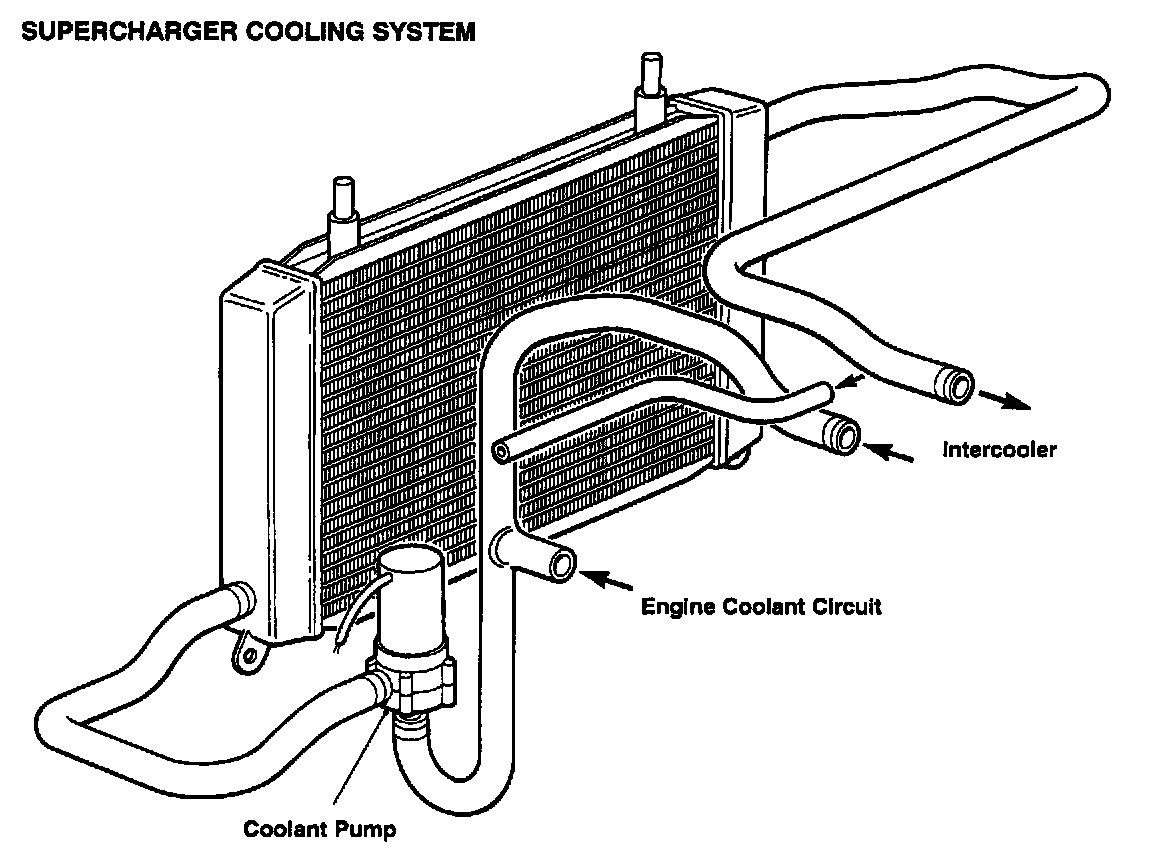 SUPERCHARGER COOLING SYSTEM

Intercooler

Engine Coolant Circuit

Coolant Pump