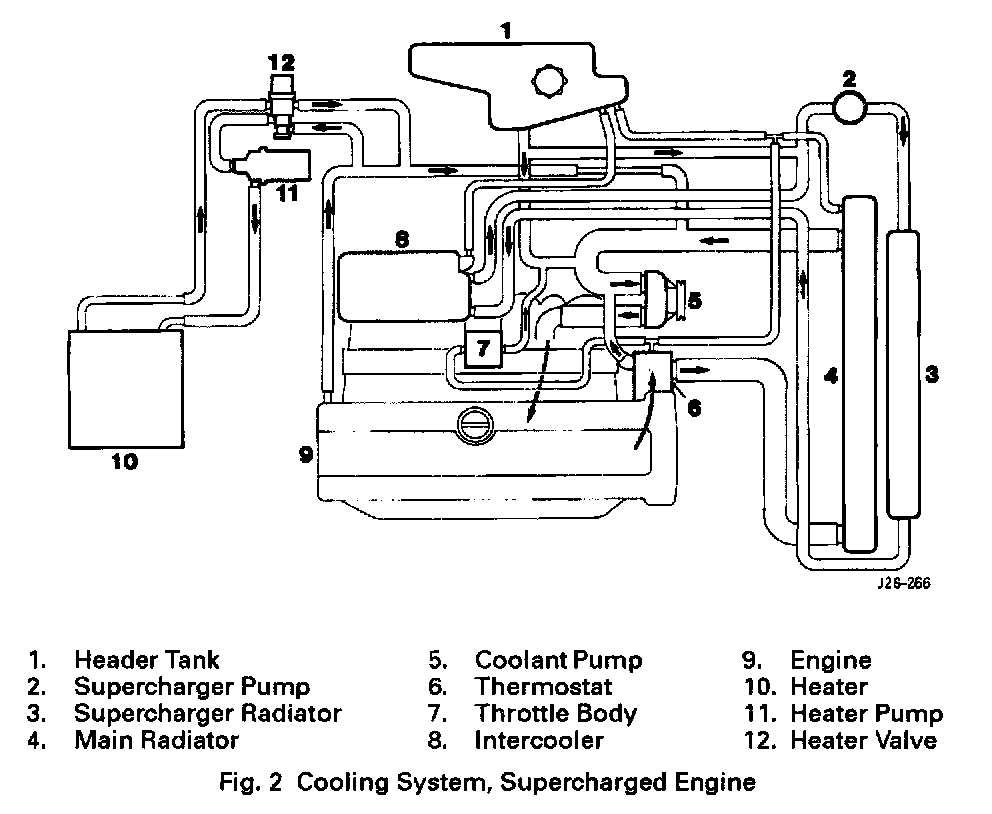 1
12
2
11
8
5
7
4
3
6
9
10
J26-266

1. Header Tank
2. Supercharger Pump
3. Supercharger Radiator
4. Main Radiator

5. Coolant Pump
6. Thermostat
7. Throttle Body
8. Intercooler

9. Engine
10. Heater
11. Heater Pump
12. Heater Valve

Fig. 2 Cooling System, Supercharged Engine