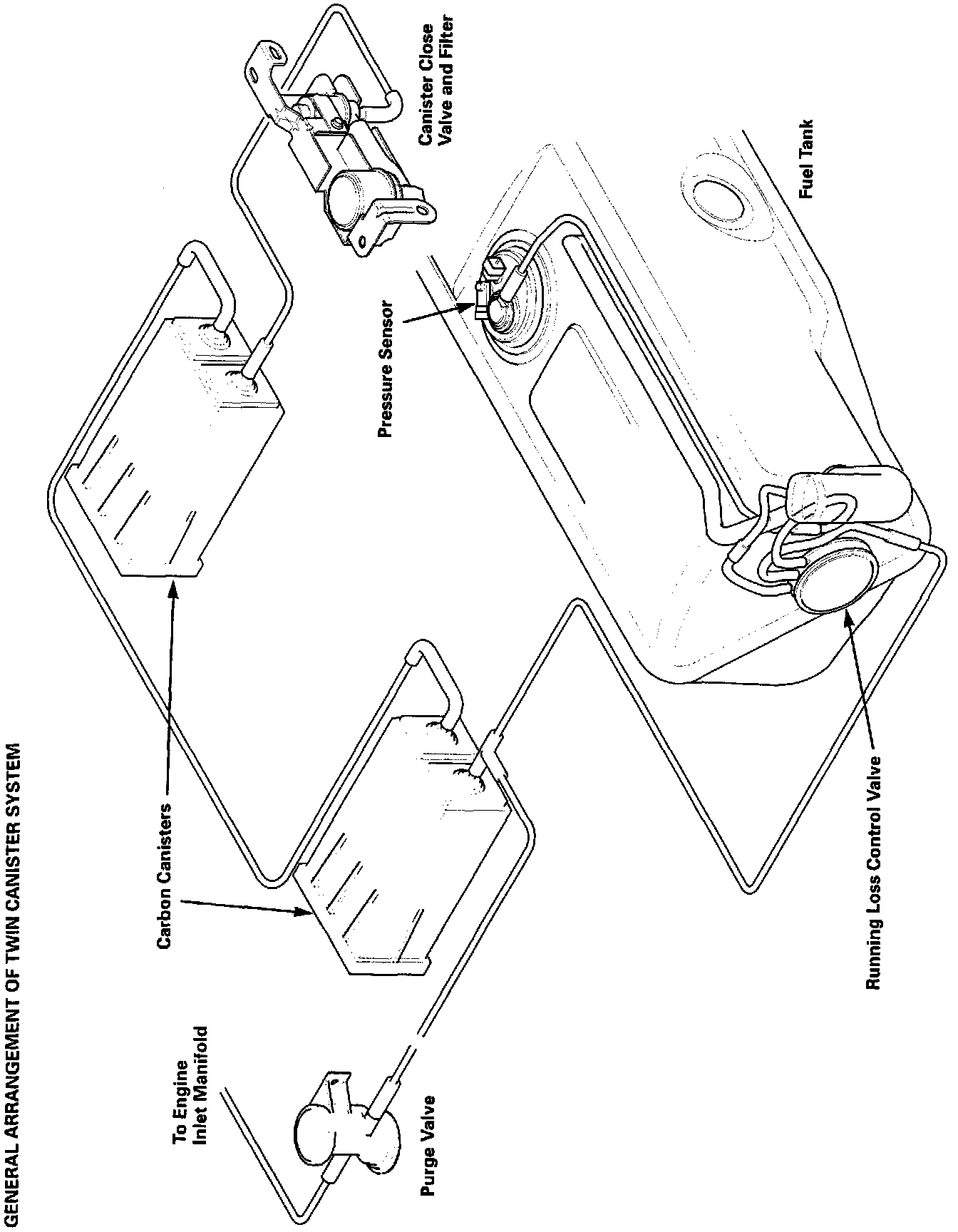 GENERAL ARRANGEMENT OF TWIN CANISTER SYSTEM

To Engine Inlet Manifold

Purge Valve

Carbon Canisters

Canister Close Valve and Filter

Pressure Sensor

Fuel Tank

Running Loss Control Valve