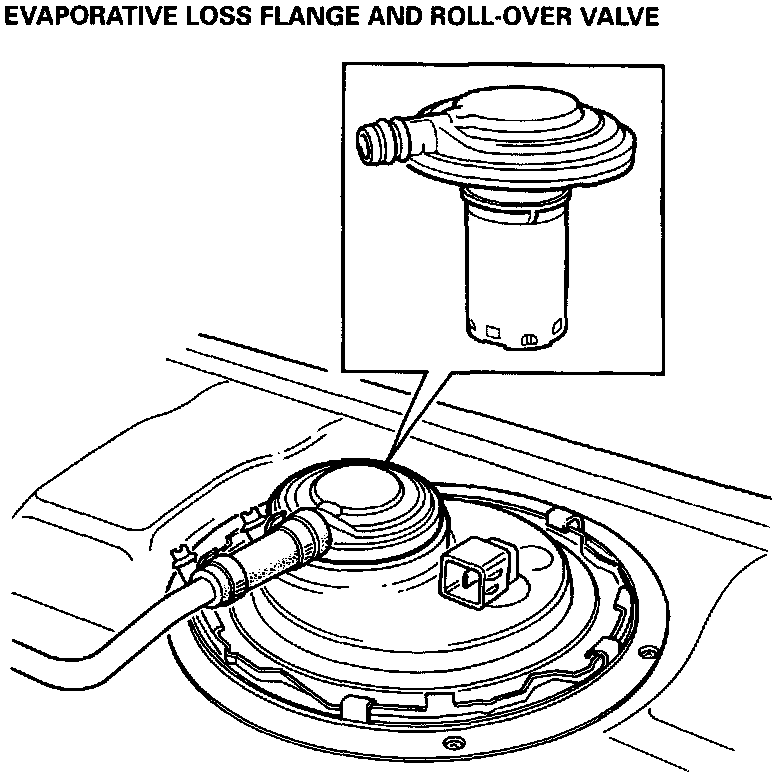 EVAPORATIVE LOSS FLANGE AND ROLL-OVER VALVE