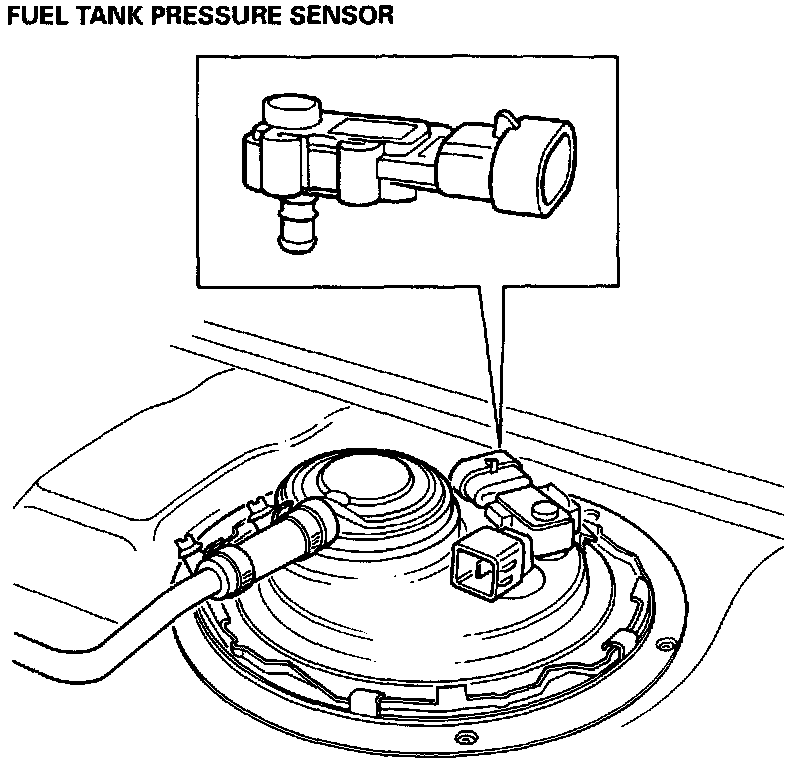 FUEL TANK PRESSURE SENSOR