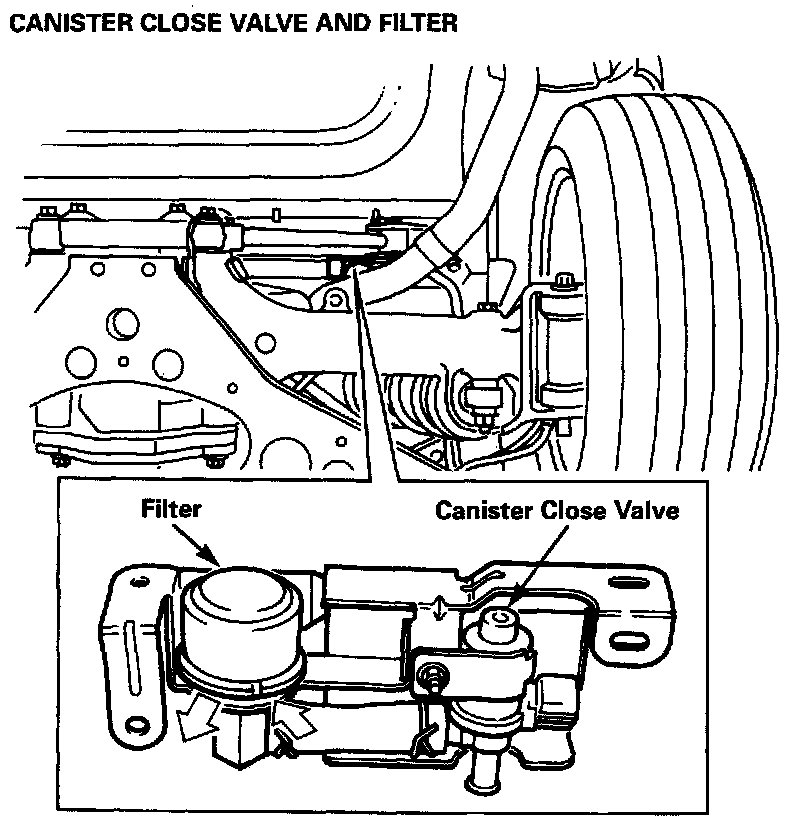 CANISTER CLOSE VALVE AND FILTER

Filter

Canister Close Valve