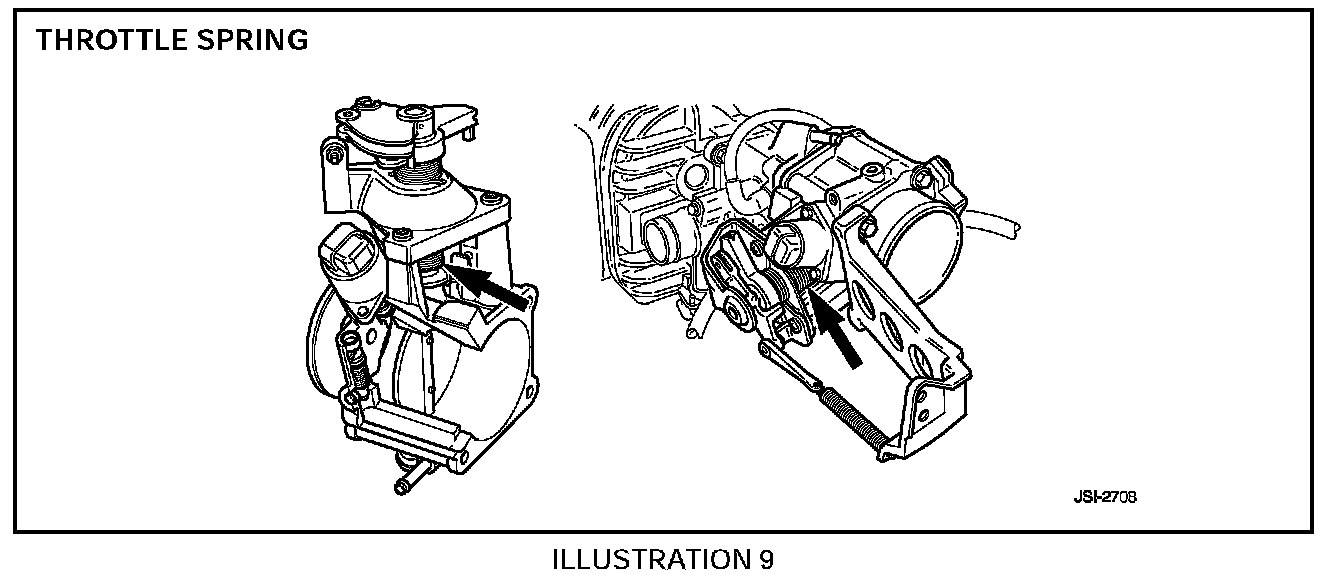 THROTTLE SPRING

JSI-2708

ILLUSTRATION 9