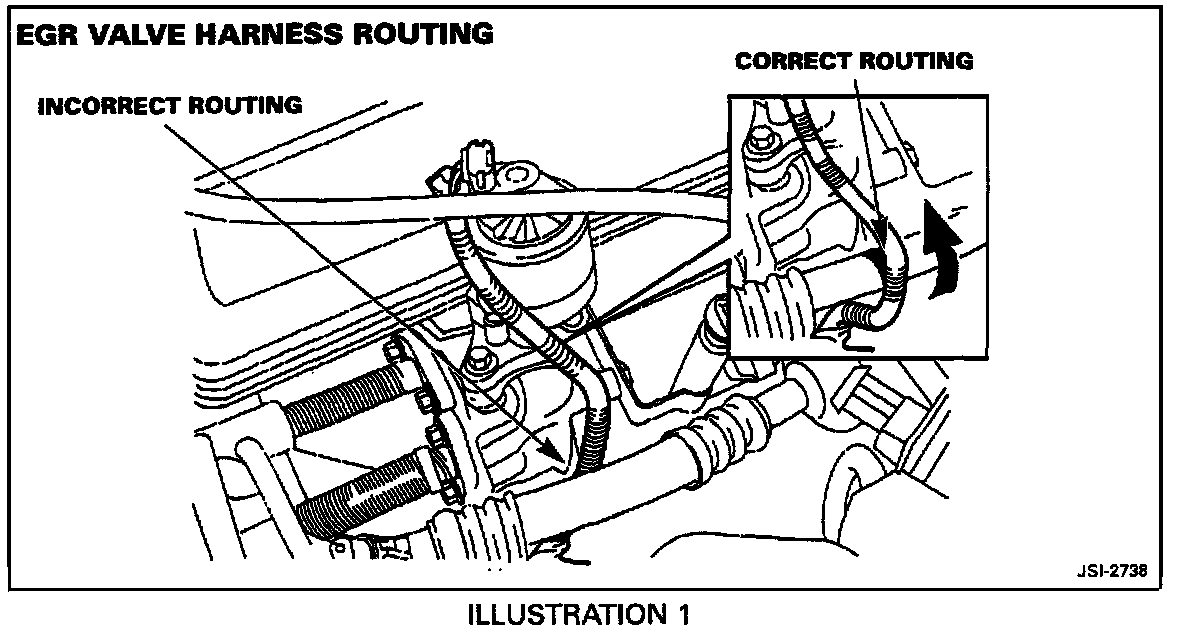 EGR VALVE HARNESS ROUTING

CORRECT ROUTING

INCORRECT ROUTING

JSI-2738

ILLUSTRATION 1