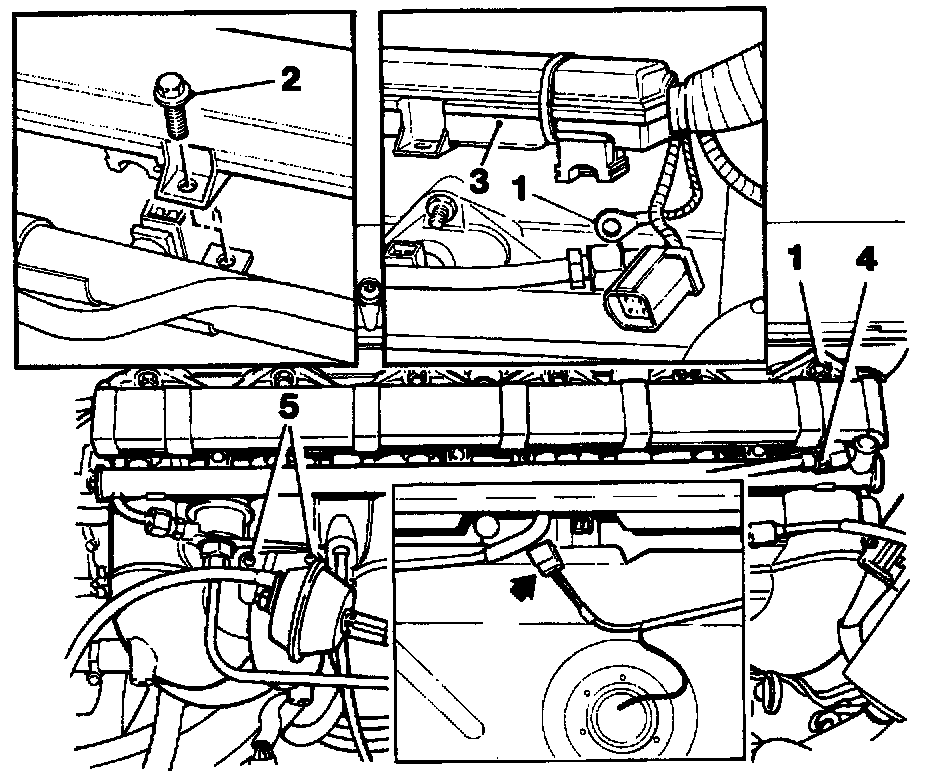 2
3
1
1
4
5