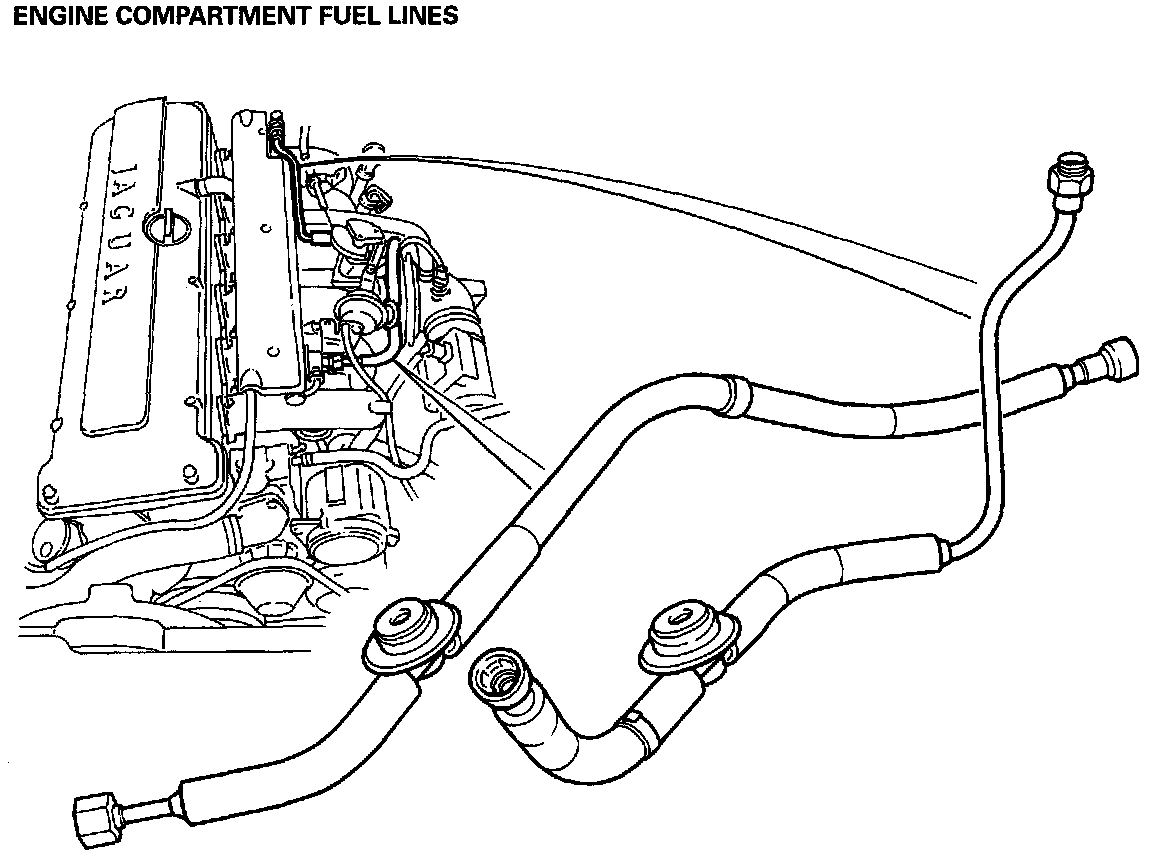 ENGINE COMPARTMENT FUEL LINES

JAGUAR