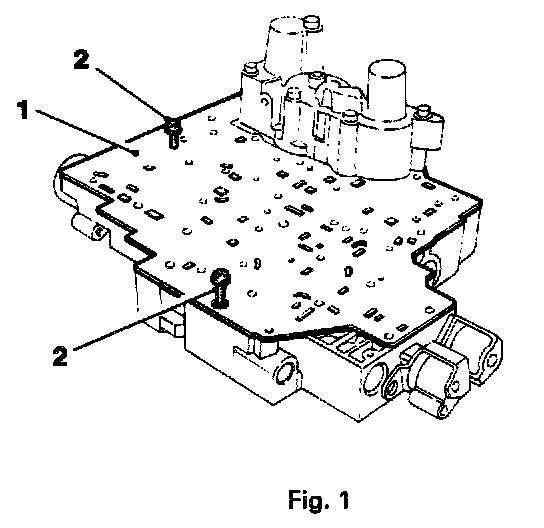 2
1
2
Fig. 1