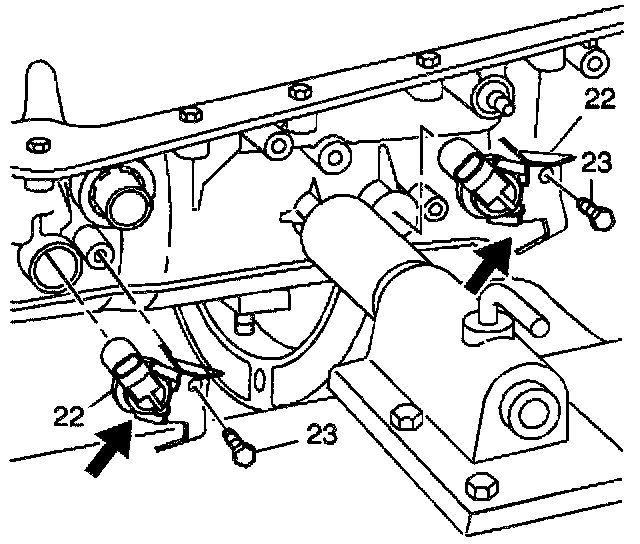 22
23
22
23