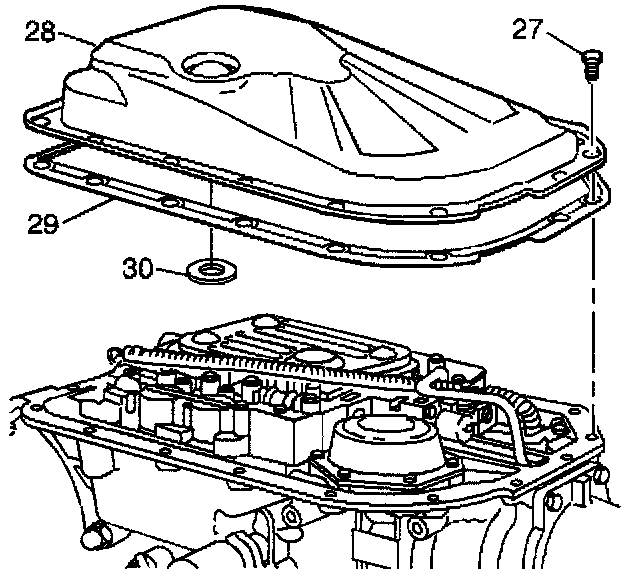 28
27
29
30