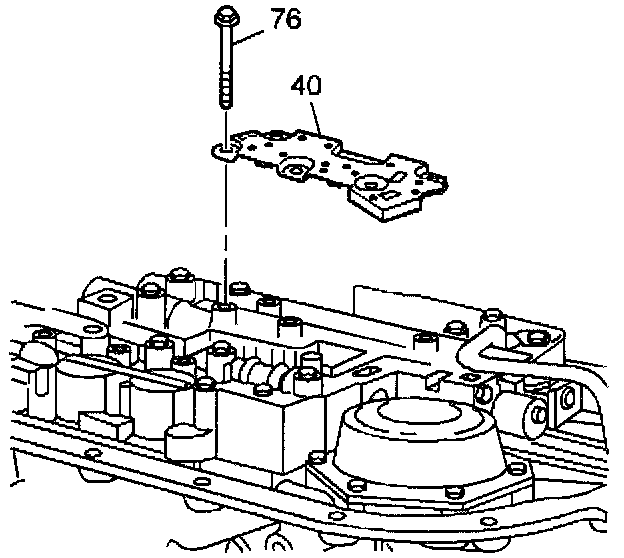 76

40