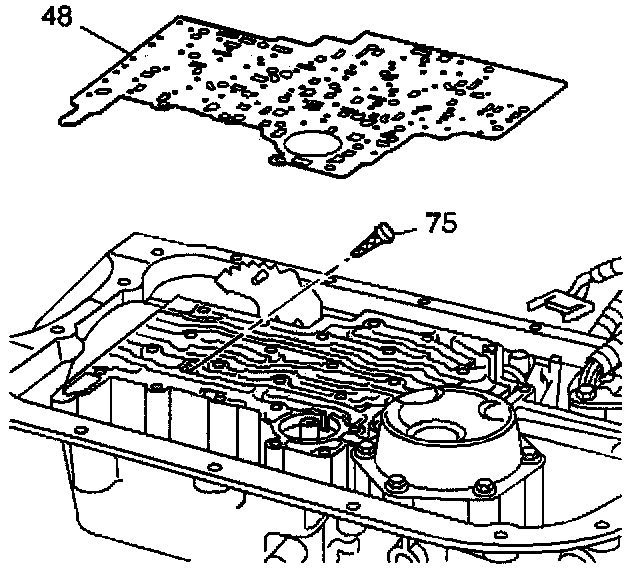 48

75