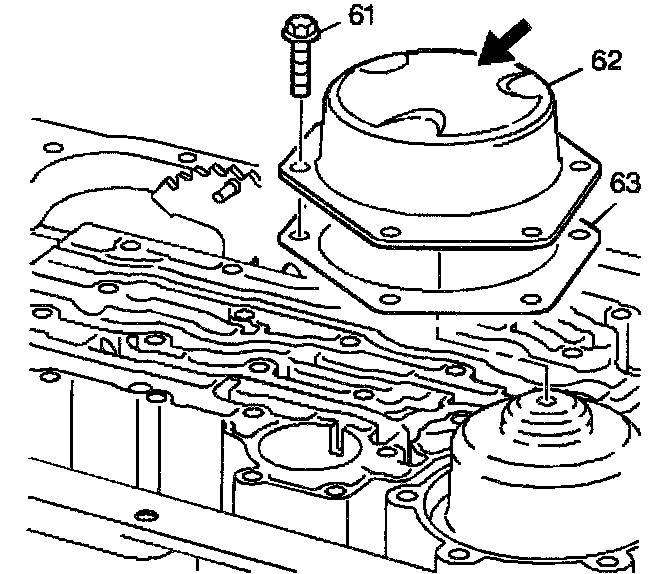 61
62
63