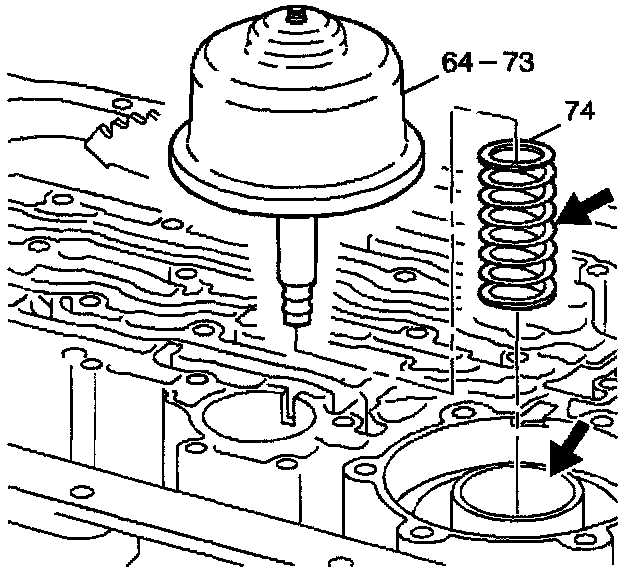 64 – 73

74