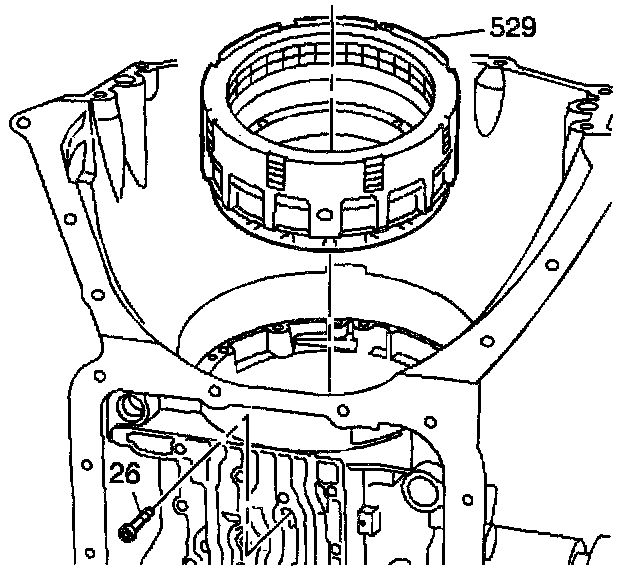 529

26